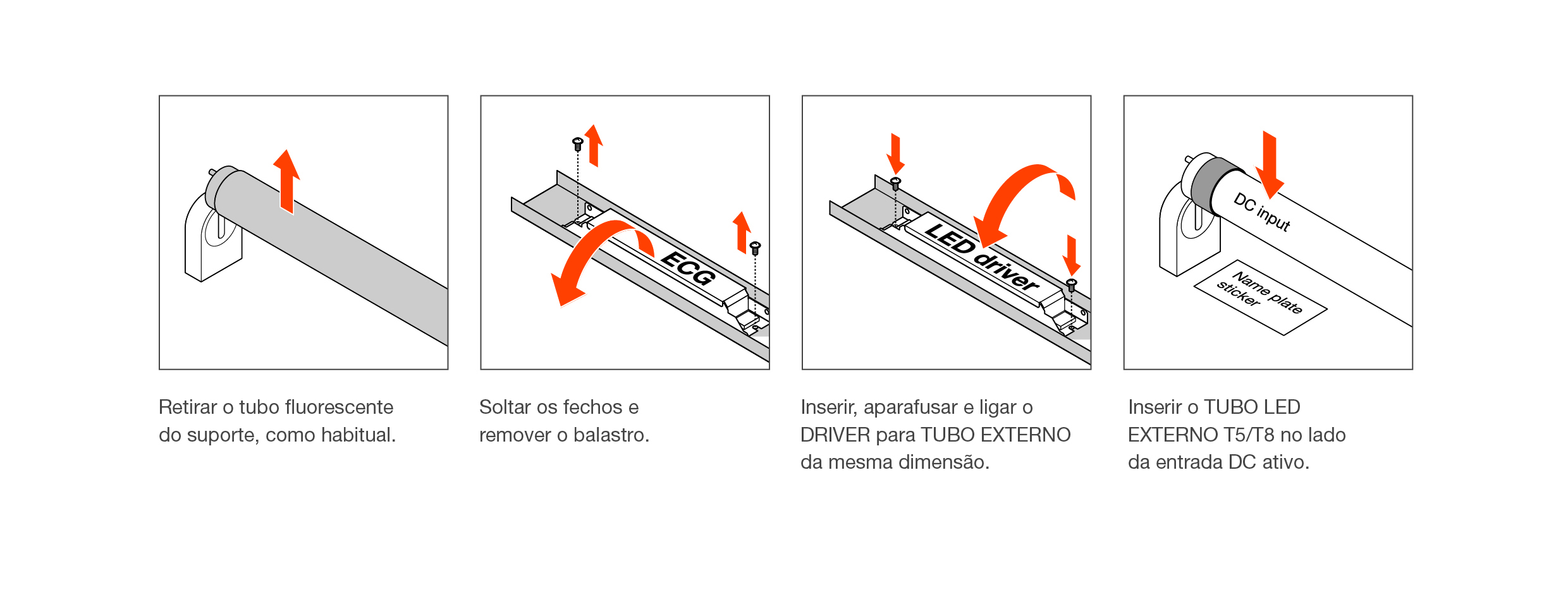 Retirar o tubo fluorescente do suporte, como habitual.

ECG

Soltar os fechos e remover o balastro.

LED driver

Inserir, aparafusar e ligar o DRIVER para TUBO EXTERNO da mesma dimensão.

DC input

Name plate sticker

Inserir o TUBO LED EXTERNO T5/T8 no lado da entrada DC ativo.